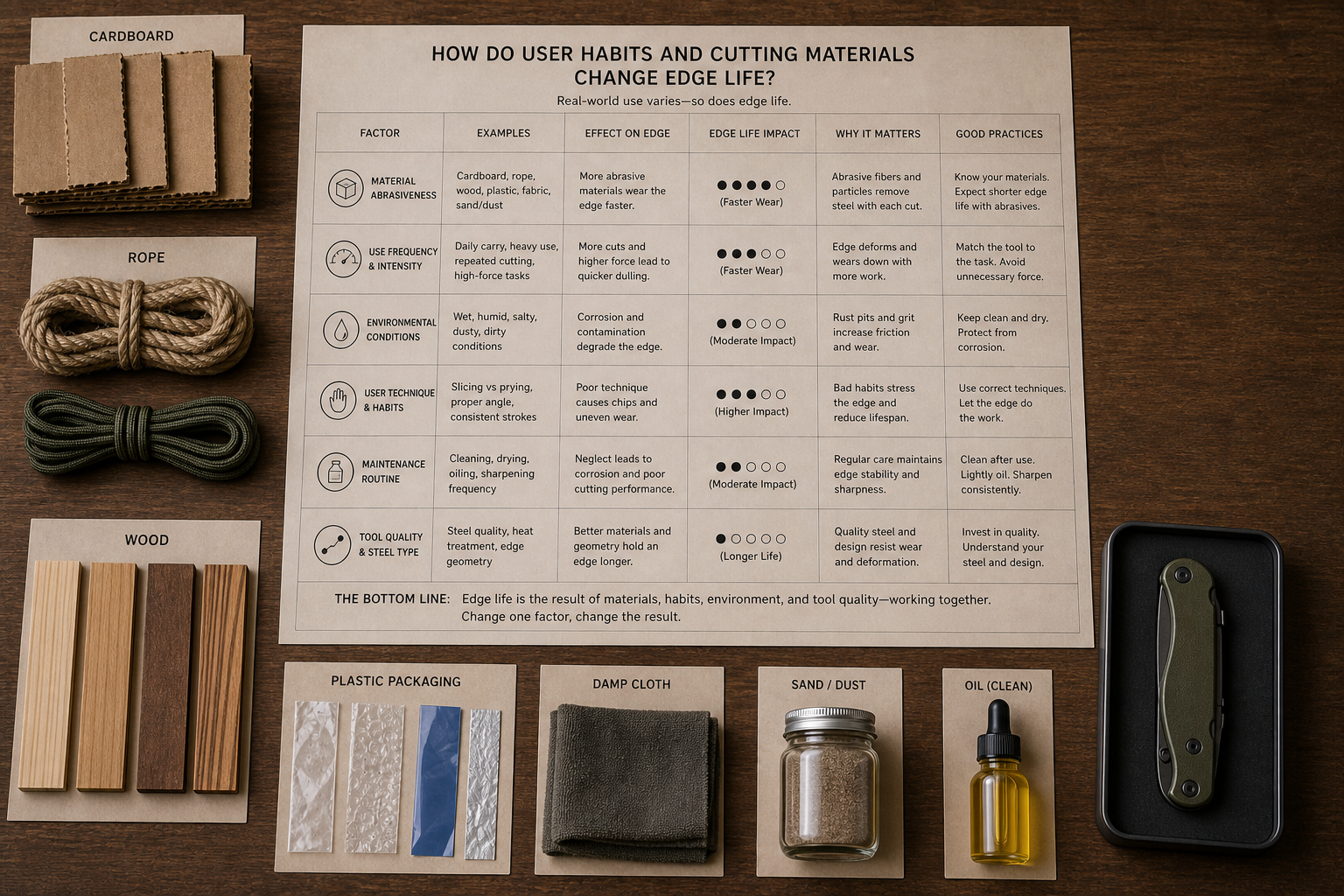 CARDBOARD

ROPE

WOOD

HOW DO USER HABITS AND CUTTING MATERIALS CHANGE EDGE LIFE?

Real-world use varies—so does edge life.

| FACTOR | EXAMPLES | EFFECT ON EDGE | EDGE LIFE IMPACT | WHY IT MATTERS | GOOD PRACTICES |
|---|---|---|---|---|---|
| MATERIAL ABRASIVENESS | Cardboard, rope, wood, plastic, fabric, sand/dust | More abrasive materials wear the edge faster. | ●●●●○ (Faster Wear) | Abrasive fibers and particles remove steel with each cut. | Know your materials. Expect shorter edge life with abrasives. |
| USE FREQUENCY & INTENSITY | Daily carry, heavy use, repeated cutting, high-force tasks | More cuts and higher force lead to quicker dulling. | ●●●○○ (Faster Wear) | Edge deforms and wears down with more work. | Match the tool to the task. Avoid unnecessary force. |
| ENVIRONMENTAL CONDITIONS | Wet, humid, salty, dusty, dirty conditions | Corrosion and contamination degrade the edge. | ●●○○○ (Moderate Impact) | Rust pits and grit increase friction and wear. | Keep clean and dry. Protect from corrosion. |
| USER TECHNIQUE & HABITS | Slicing vs prying, proper angle, consistent strokes | Poor technique causes chips and uneven wear. | ●●●○○ (Higher Impact) | Bad habits stress the edge and reduce lifespan. | Use correct techniques. Let the edge do the work. |
| MAINTENANCE ROUTINE | Cleaning, drying, oiling, sharpening frequency | Neglect leads to corrosion and poor cutting performance. | ●●○○○ (Moderate Impact) | Regular care maintains edge stability and sharpness. | Clean after use. Lightly oil. Sharpen consistently. |
| TOOL QUALITY & STEEL TYPE | Steel quality, heat treatment, edge geometry | Better materials and geometry hold an edge longer. | ●○○○○ (Longer Life) | Quality steel and design resist wear and deformation. | Invest in quality. Understand your steel and design. |

THE BOTTOM LINE: Edge life is the result of materials, habits, environment, and tool quality—working together. Change one factor, change the result.

PLASTIC PACKAGING

DAMP CLOTH

SAND / DUST

OIL (CLEAN)